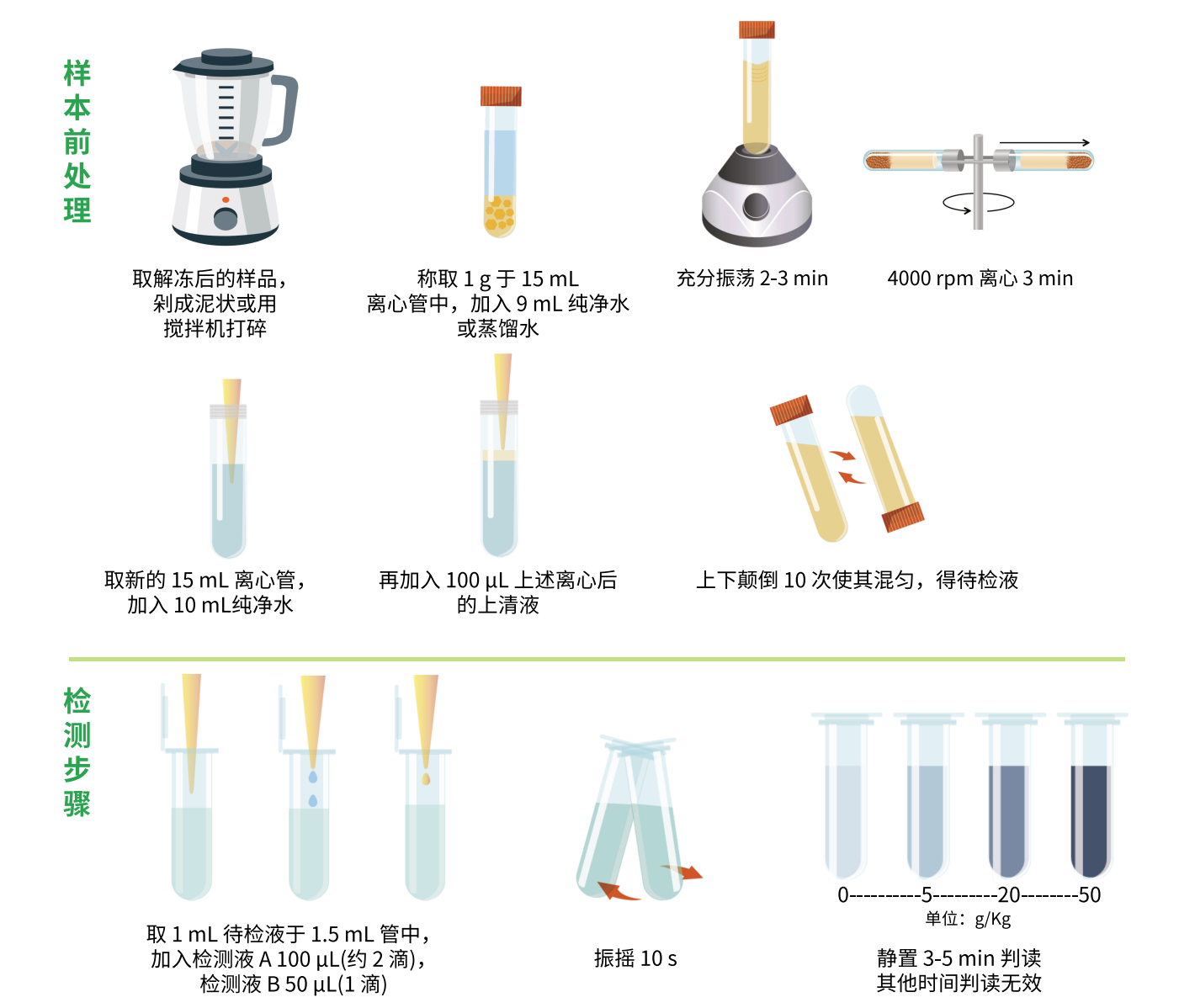 样本前处理

取解冻后的样品，剁成泥状或用搅拌机打碎

称取 1 g 于 15 mL 离心管中，加入 9 mL 纯净水或蒸馏水

充分振荡 2-3 min

4000 rpm 离心 3 min

取新的 15 mL 离心管，加入 10 mL纯净水

再加入 100 μL 上述离心后的上清液

上下颠倒 10 次使其混匀，得待检液

检测步骤

取 1 mL 待检液于 1.5 mL 管中，加入检测液 A 100 μL(约 2 滴)，检测液 B 50 μL(1 滴)

振摇 10 s

0----------5---------20--------50
单位：g/Kg

静置 3-5 min 判读
其他时间判读无效